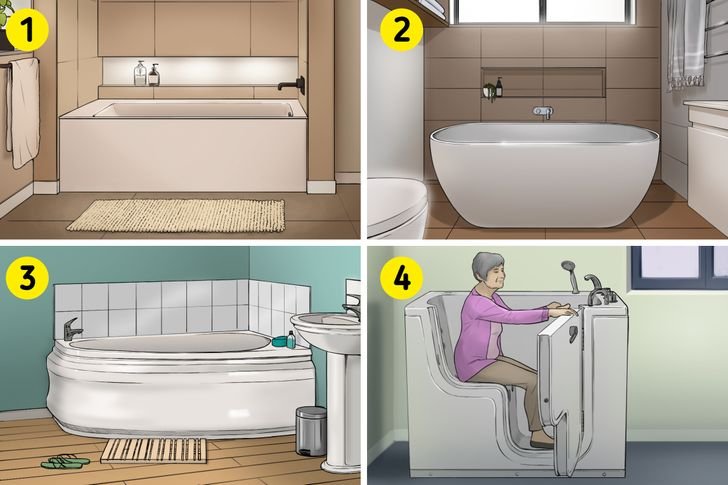 1

2

3

4